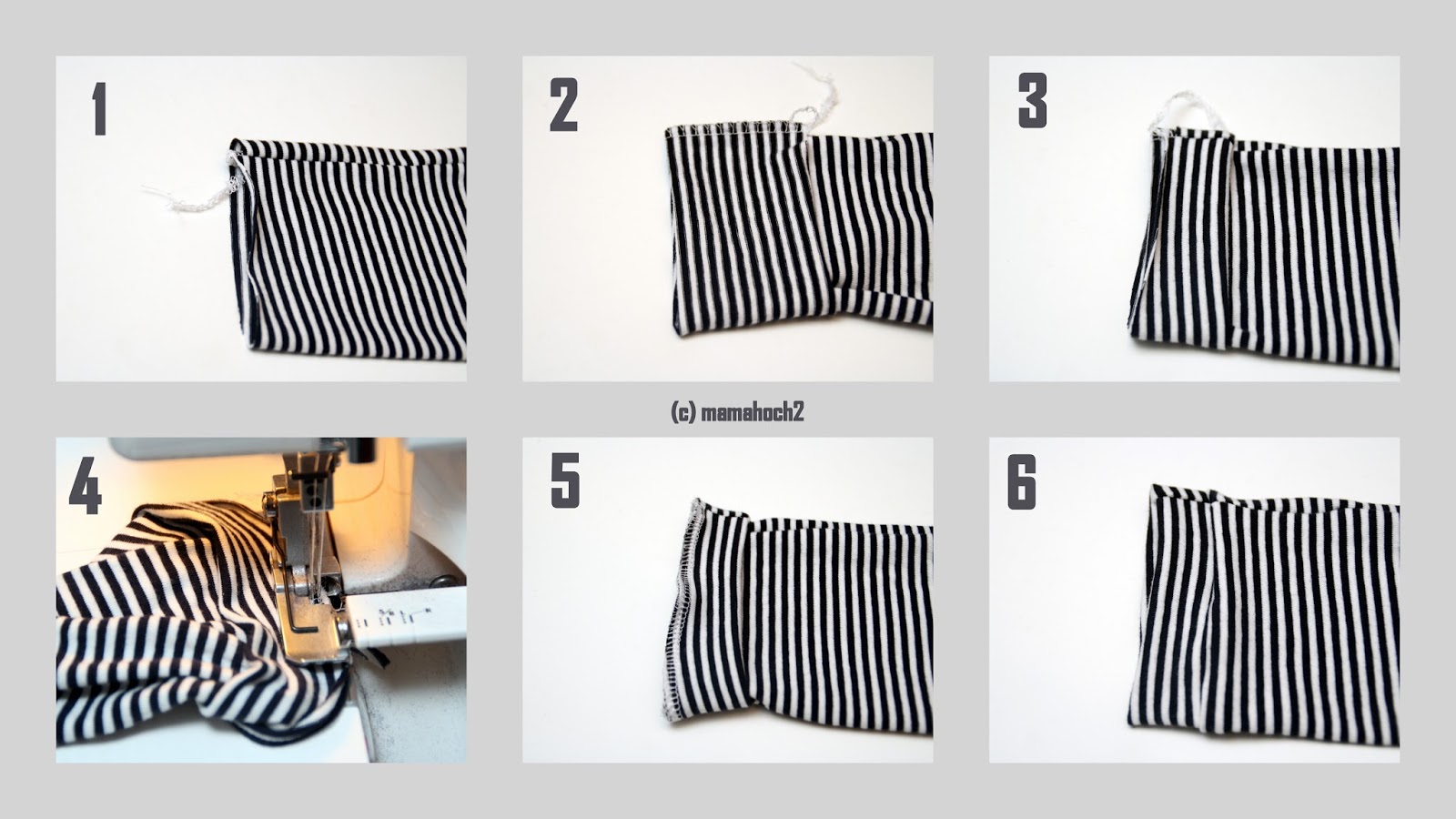 1

2

3

(c) mamahoch2

4

5

6